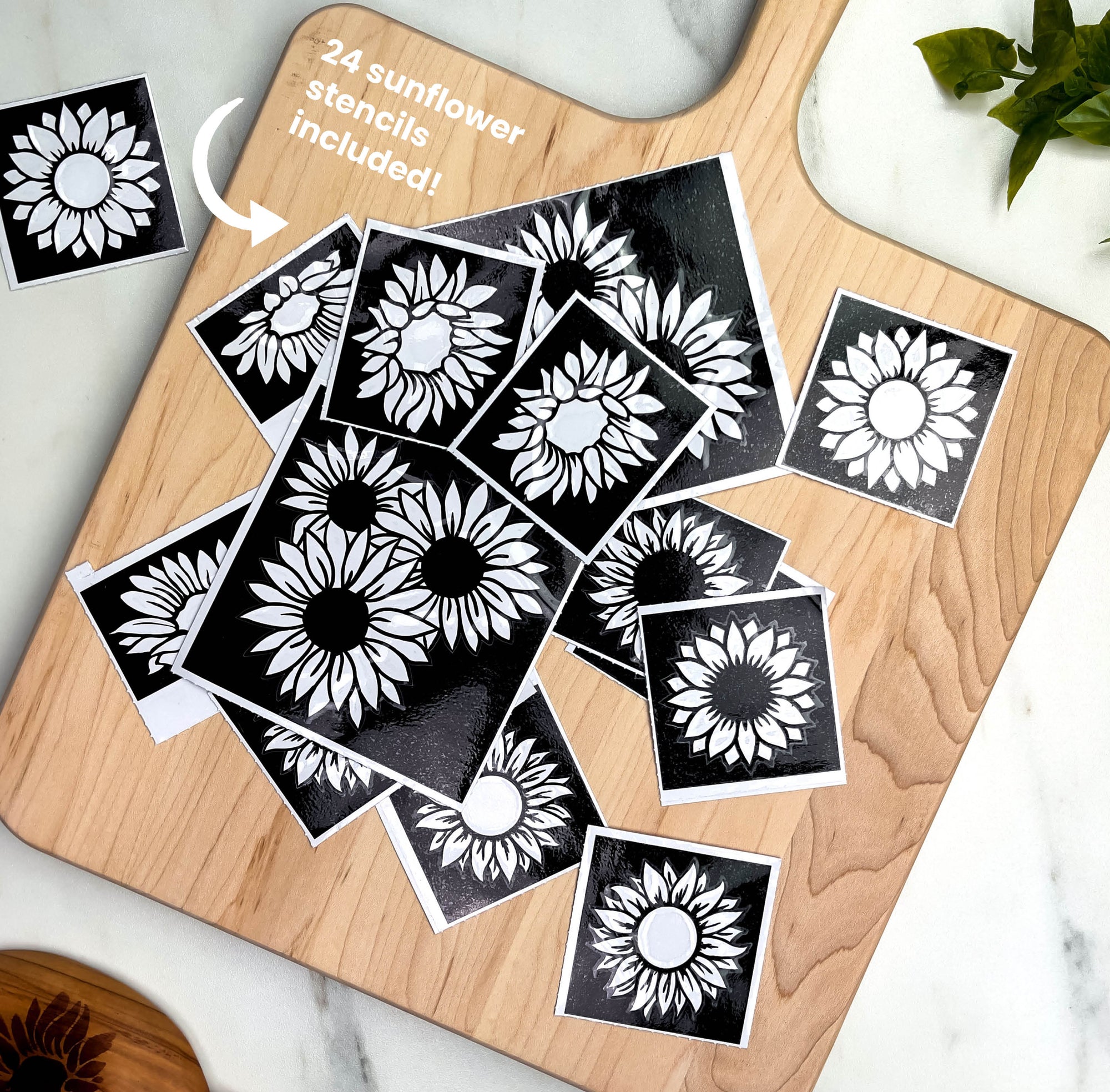 24 sunflower stencils included!