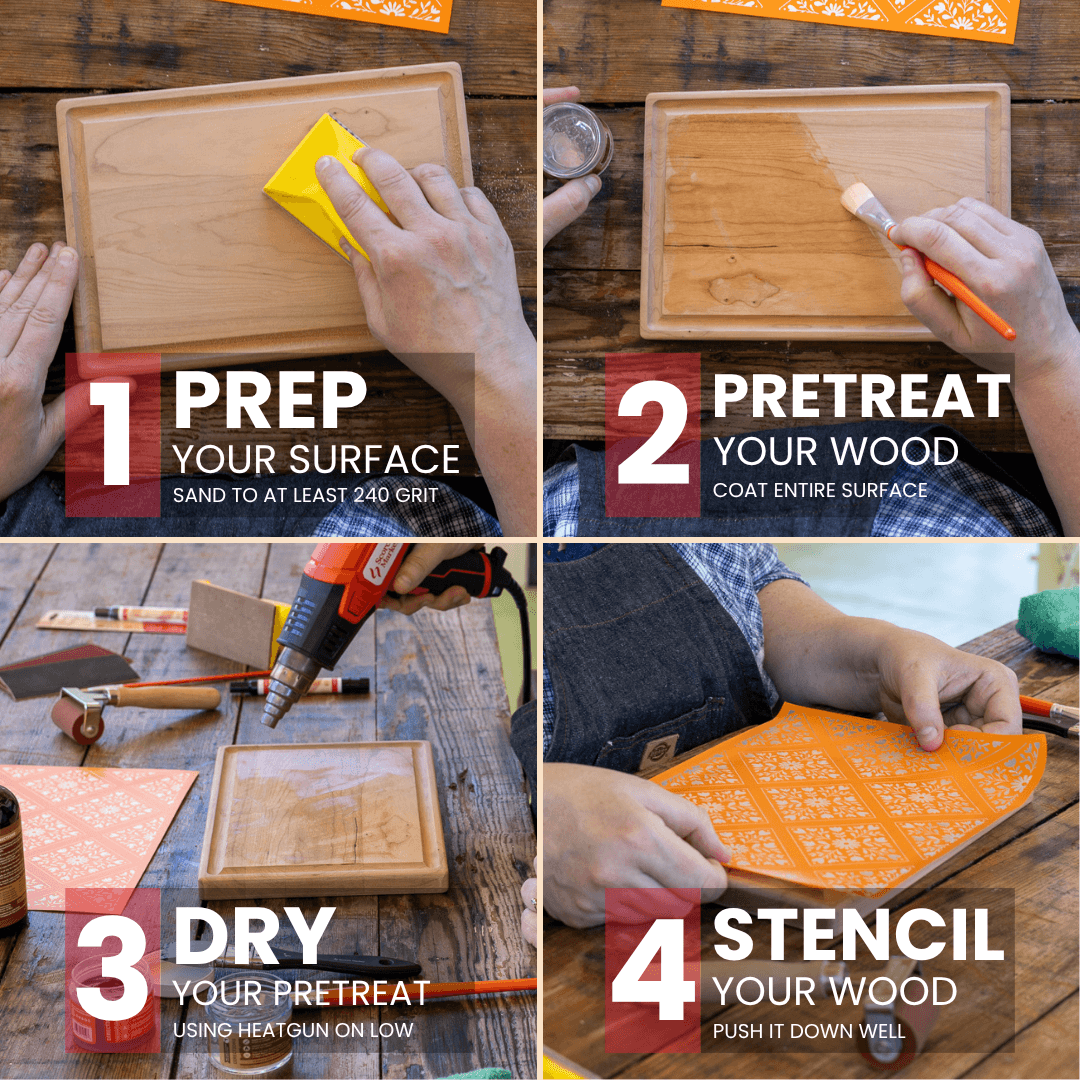 1 PREP
YOUR SURFACE
SAND TO AT LEAST 240 GRIT

2 PRETREAT
YOUR WOOD
COAT ENTIRE SURFACE

3 DRY
YOUR PRETREAT
USING HEATGUN ON LOW

4 STENCIL
YOUR WOOD
PUSH IT DOWN WELL