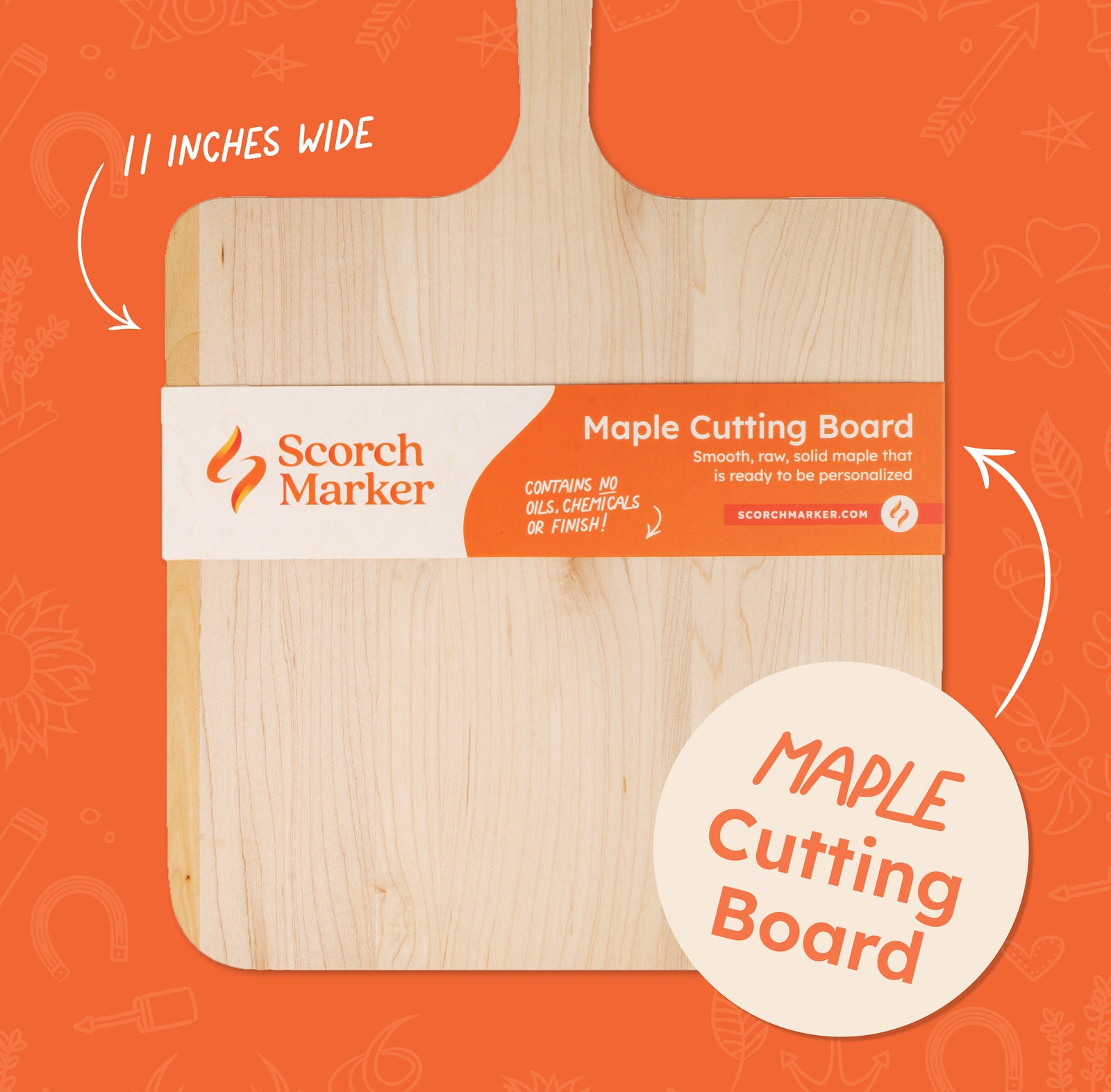 11 INCHES WIDE

Scorch Marker

Maple Cutting Board

Smooth, raw, solid maple that is ready to be personalized

CONTAINS NO OILS, CHEMICALS OR FINISH!

SCORCHMARKER.COM

MAPLE Cutting Board