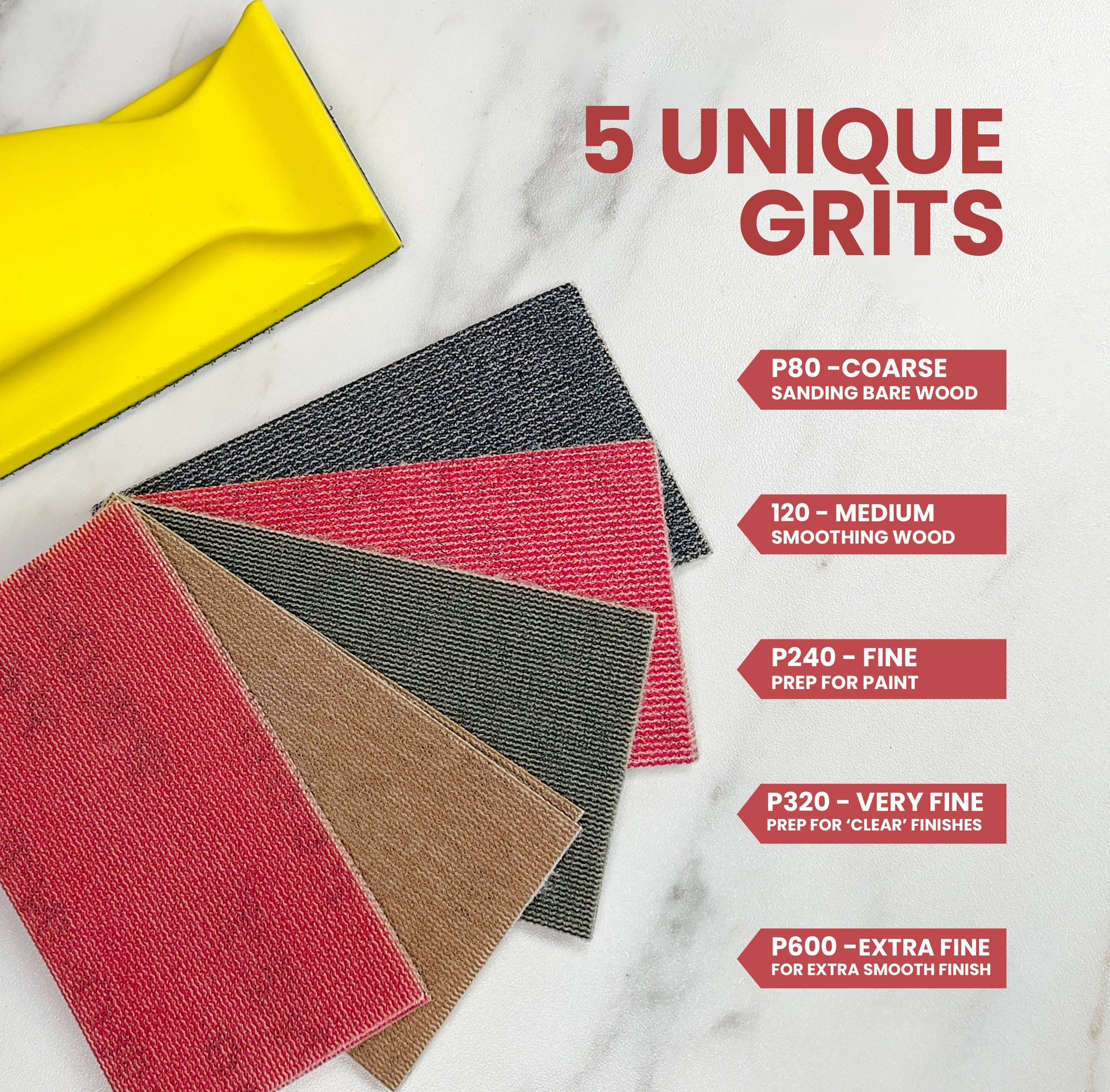 5 UNIQUE GRITS

P80 -COARSE
SANDING BARE WOOD

120 - MEDIUM
SMOOTHING WOOD

P240 - FINE
PREP FOR PAINT

P320 - VERY FINE
PREP FOR 'CLEAR' FINISHES

P600 -EXTRA FINE
FOR EXTRA SMOOTH FINISH